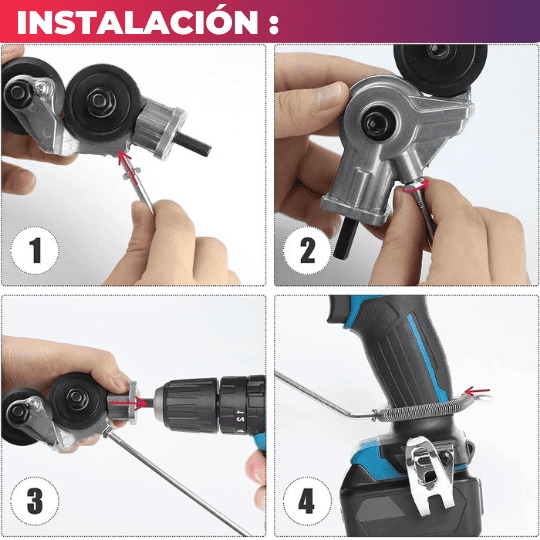 INSTALACIÓN :

1

2

3

4